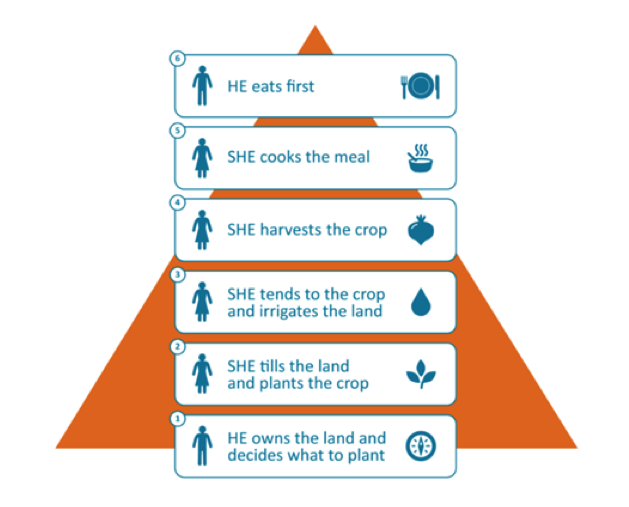 6
HE eats first

5
SHE cooks the meal

4
SHE harvests the crop

3
SHE tends to the crop and irrigates the land

2
SHE tills the land and plants the crop

1
HE owns the land and decides what to plant